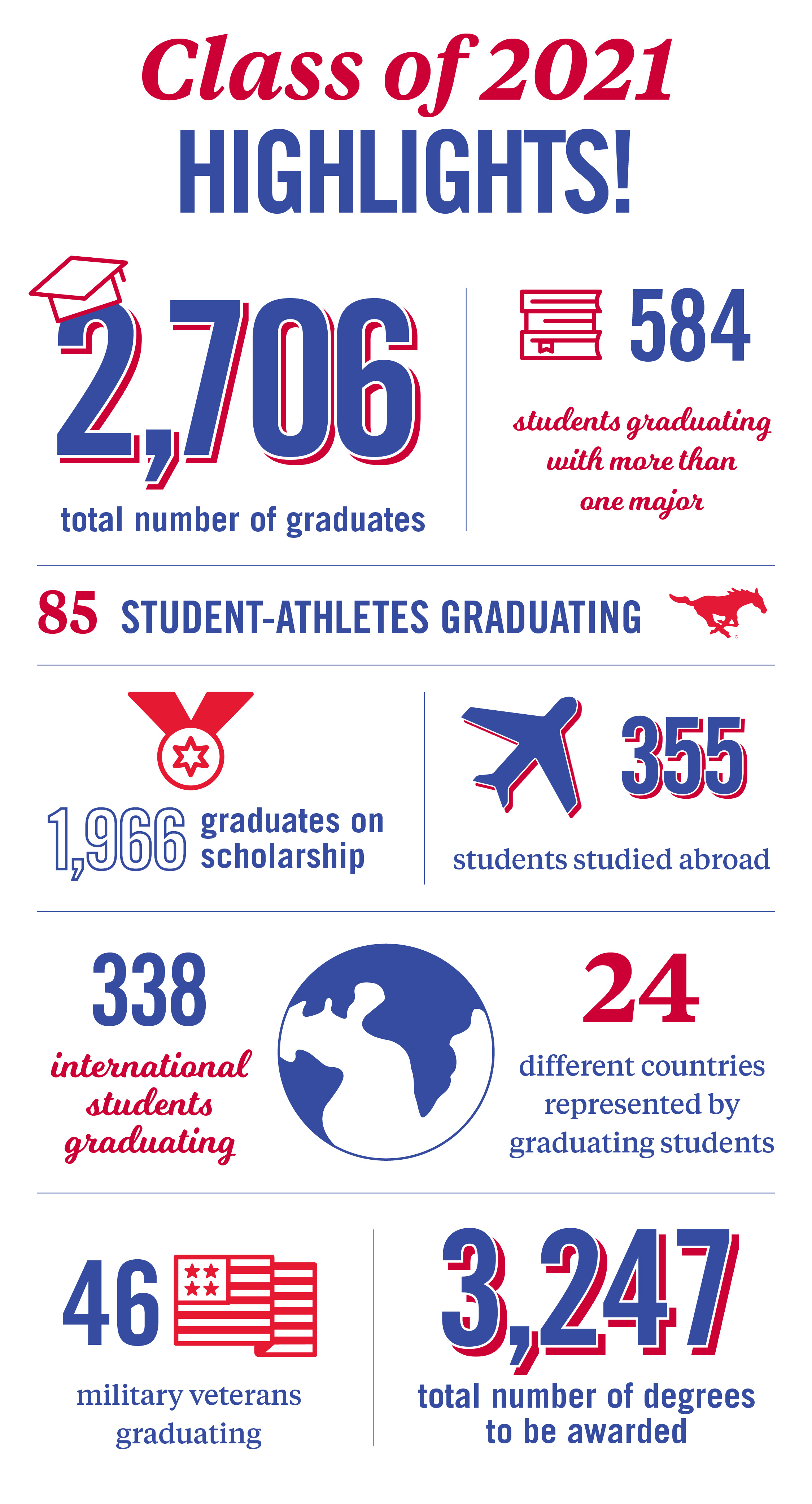 Class of 2021
HIGHLIGHTS!

2,706
total number of graduates

584
students graduating with more than one major

85 STUDENT-ATHLETES GRADUATING

1,966 graduates on scholarship

355
students studied abroad

338
international students graduating

24
different countries represented by graduating students

46
military veterans graduating

3,247
total number of degrees to be awarded